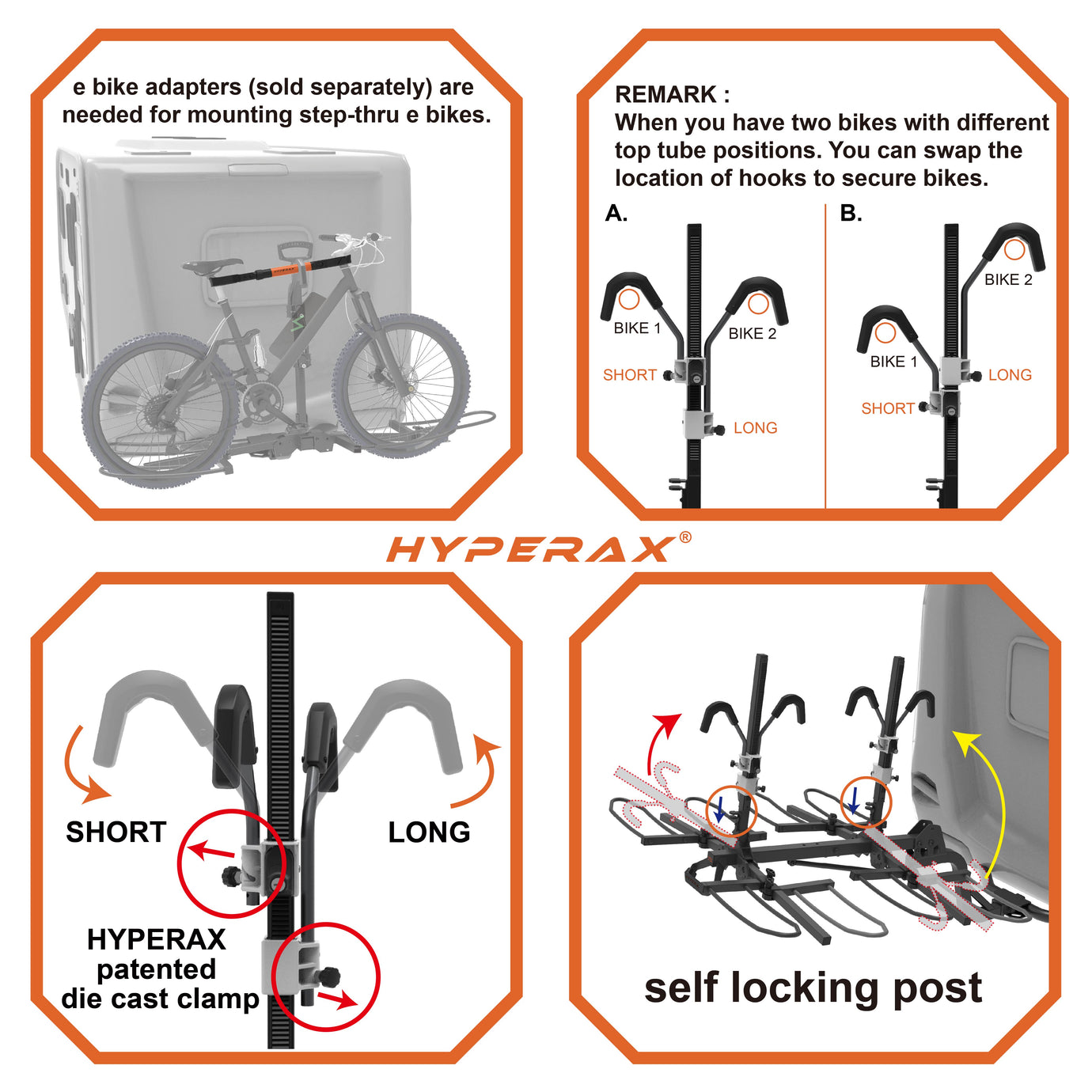 e bike adapters (sold separately) are needed for mounting step-thru e bikes.

HYPERAX

REMARK :
When you have two bikes with different top tube positions. You can swap the location of hooks to secure bikes.

A.

BIKE 1
BIKE 2
SHORT
LONG

B.

BIKE 2
BIKE 1
LONG
SHORT

HYPERAX®

SHORT
LONG

HYPERAX
patented
die cast clamp

self locking post