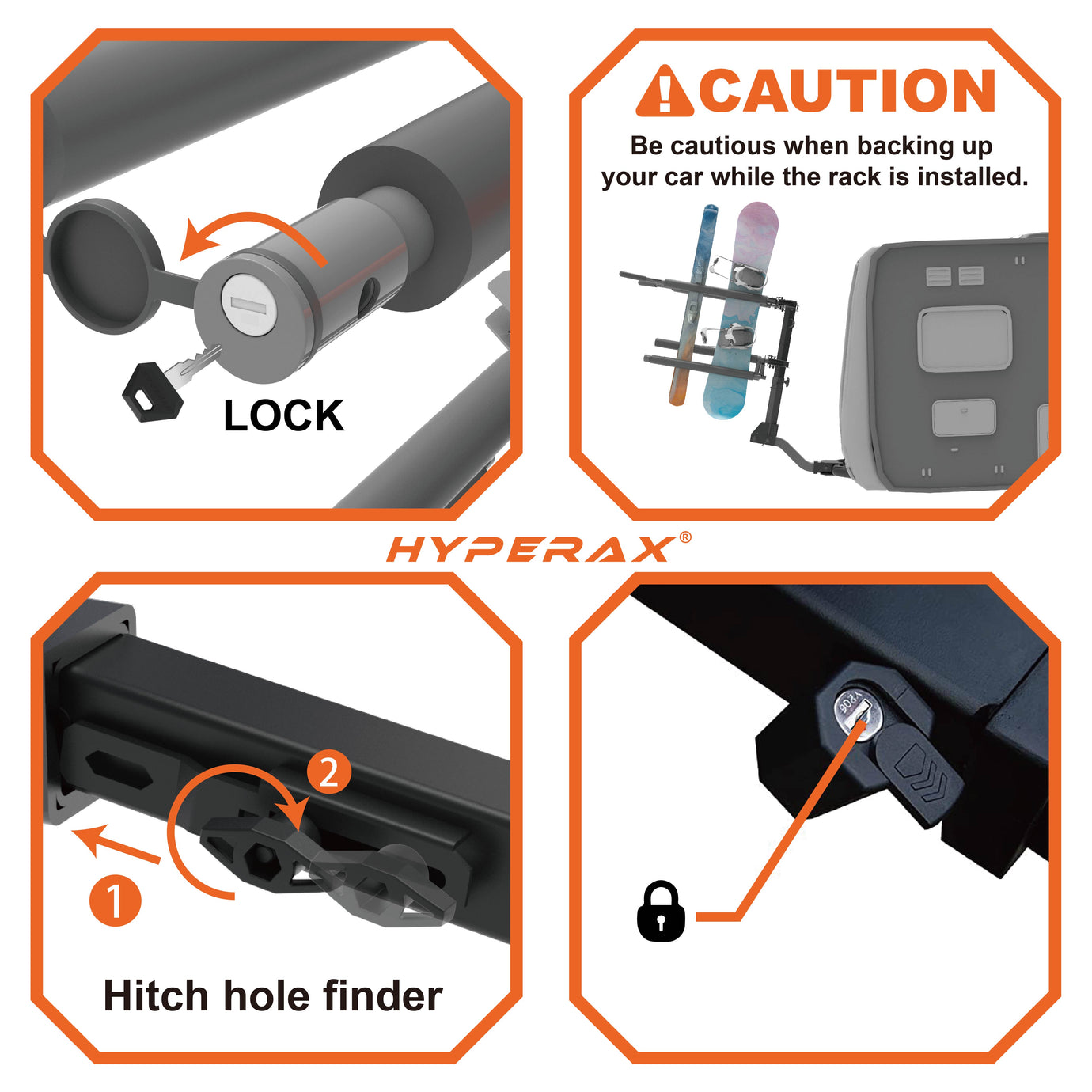 LOCK

CAUTION

Be cautious when backing up your car while the rack is installed.

HYPERAX®

2

1

Hitch hole finder

Y206