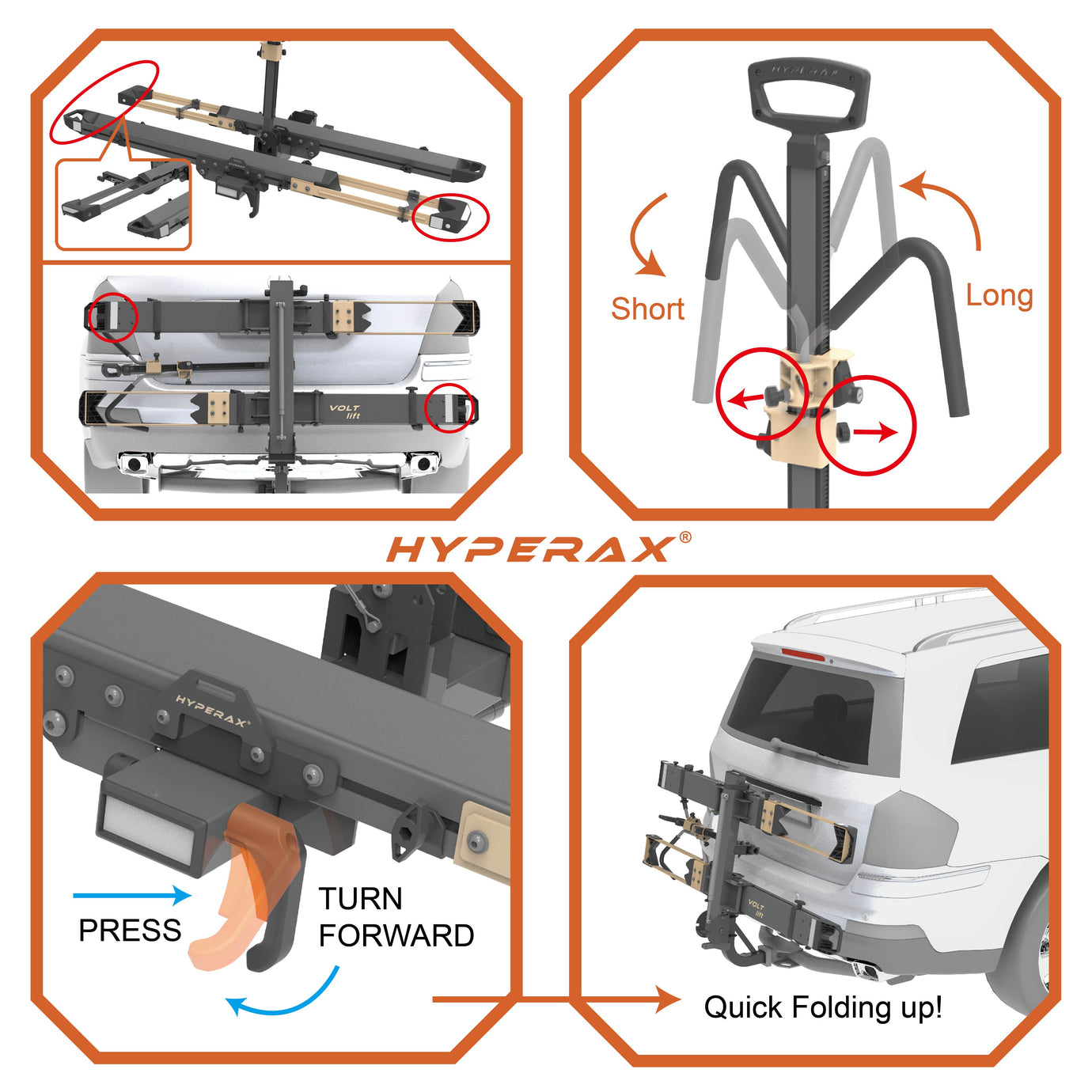 VOLT lift

HYPERAX

Short

Long

HYPERAX®

HYPERAX®

PRESS

TURN FORWARD

VOLT lift

Quick Folding up!