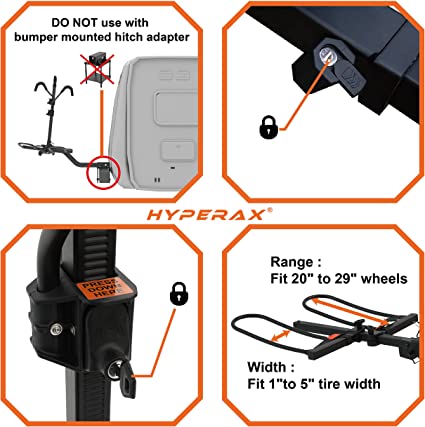 DO NOT use with bumper mounted hitch adapter

HYPERAX®

PRESS DOWN HERE

Range :
Fit 20" to 29" wheels

Width :
Fit 1"to 5" tire width