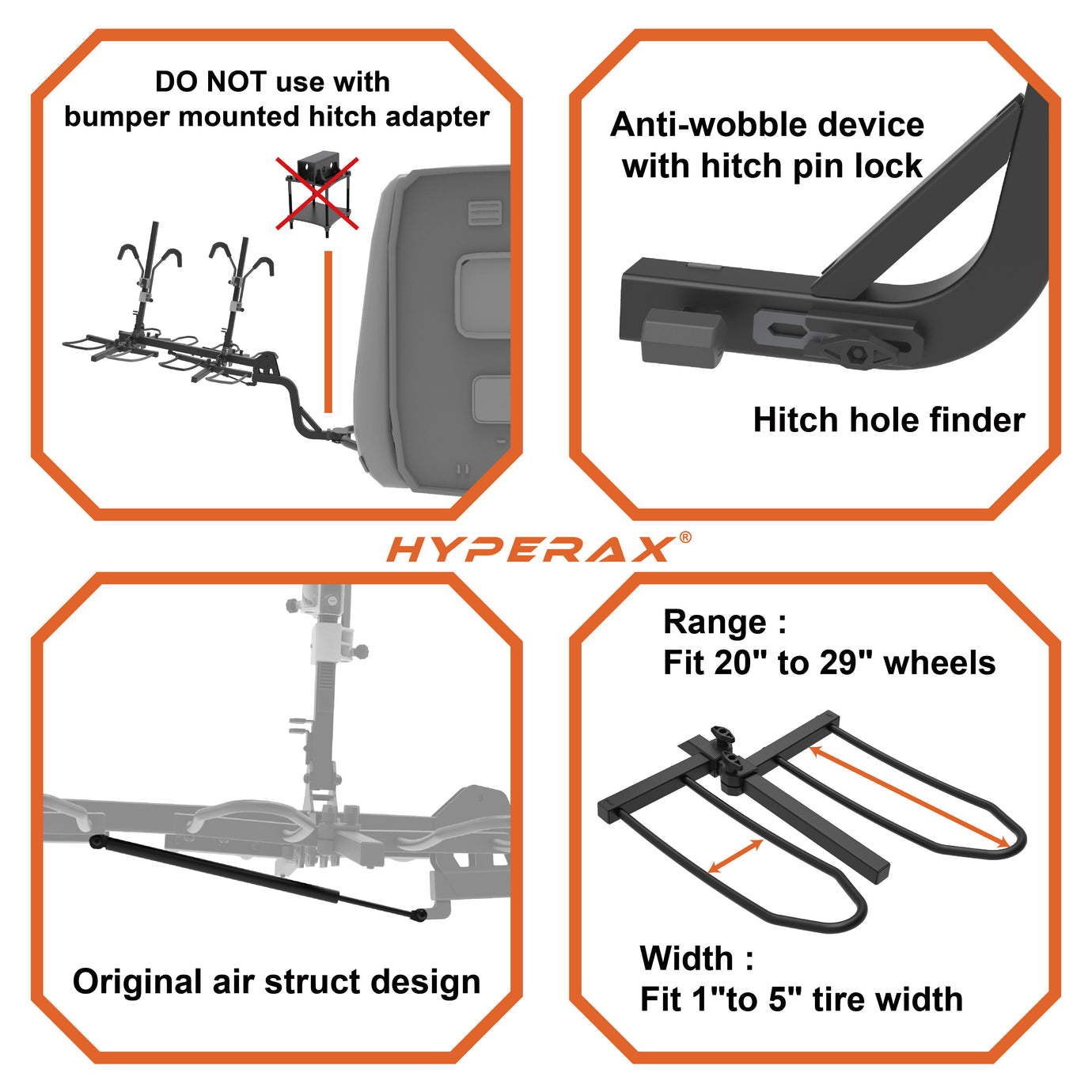 DO NOT use with bumper mounted hitch adapter

Anti-wobble device with hitch pin lock

Hitch hole finder

HYPERAX®

Original air struct design

Range :
Fit 20" to 29" wheels

Width :
Fit 1"to 5" tire width