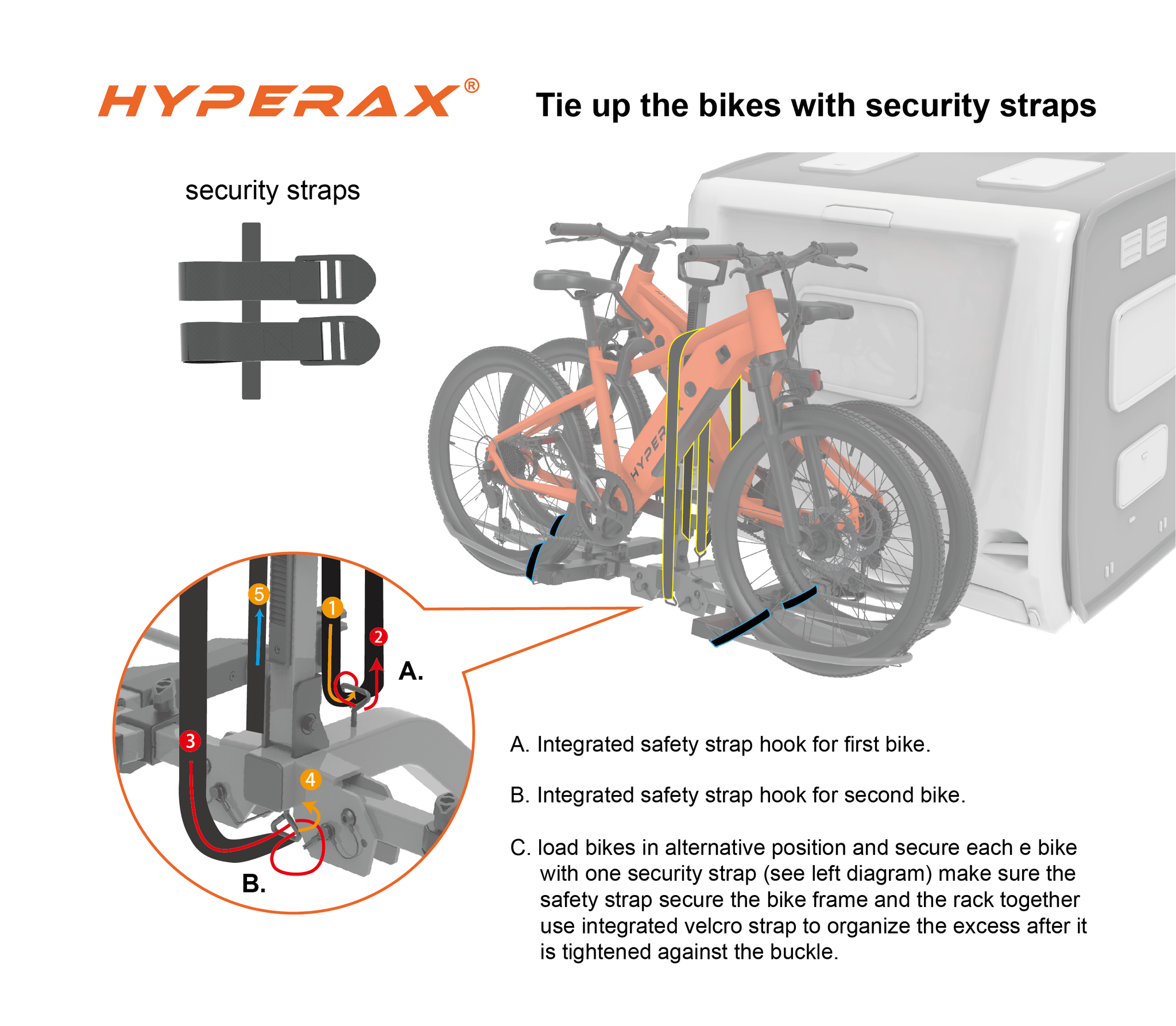 HYPERAX®

Tie up the bikes with security straps

security straps

HYPER

5
1
2
A.
3
4
B.

A. Integrated safety strap hook for first bike.

B. Integrated safety strap hook for second bike.

C. load bikes in alternative position and secure each e bike with one security strap (see left diagram) make sure the safety strap secure the bike frame and the rack together use integrated velcro strap to organize the excess after it is tightened against the buckle.