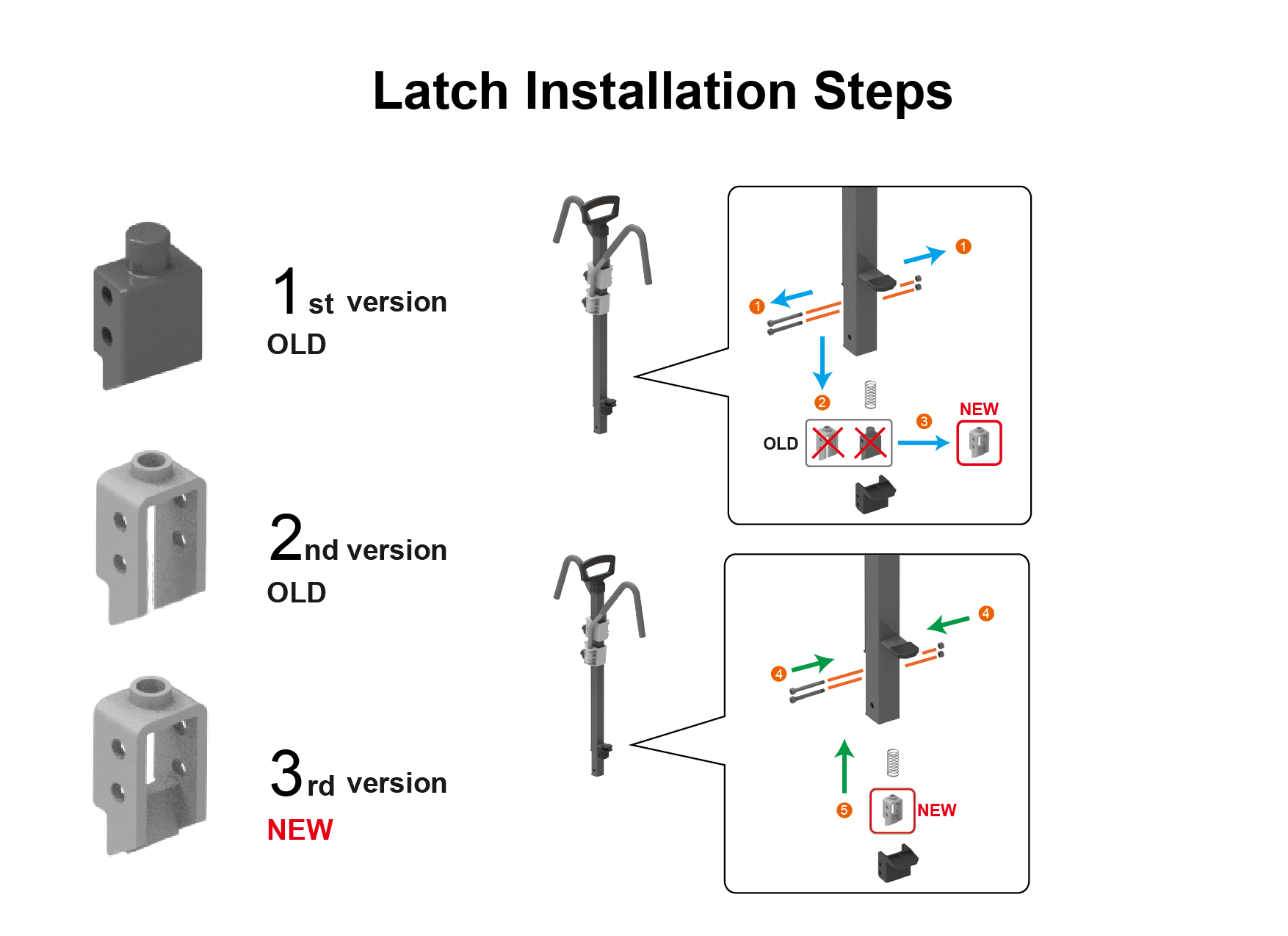 Latch Installation Steps

1st version
OLD

2nd version
OLD

3rd version
NEW

1
1
2
3
NEW
OLD

4
4
5
NEW