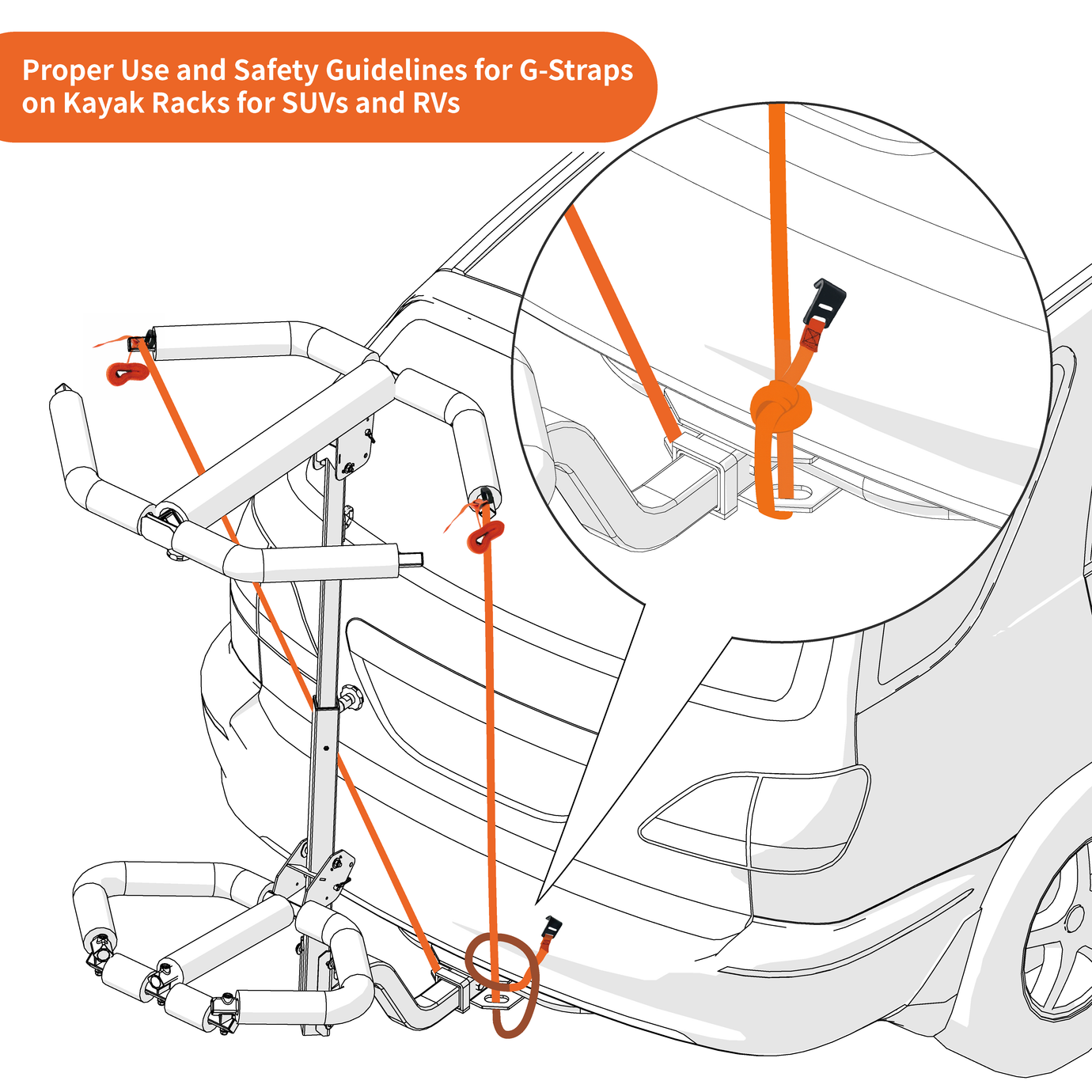 Proper Use and Safety Guidelines for G-Straps on Kayak Racks for SUVs and RVs