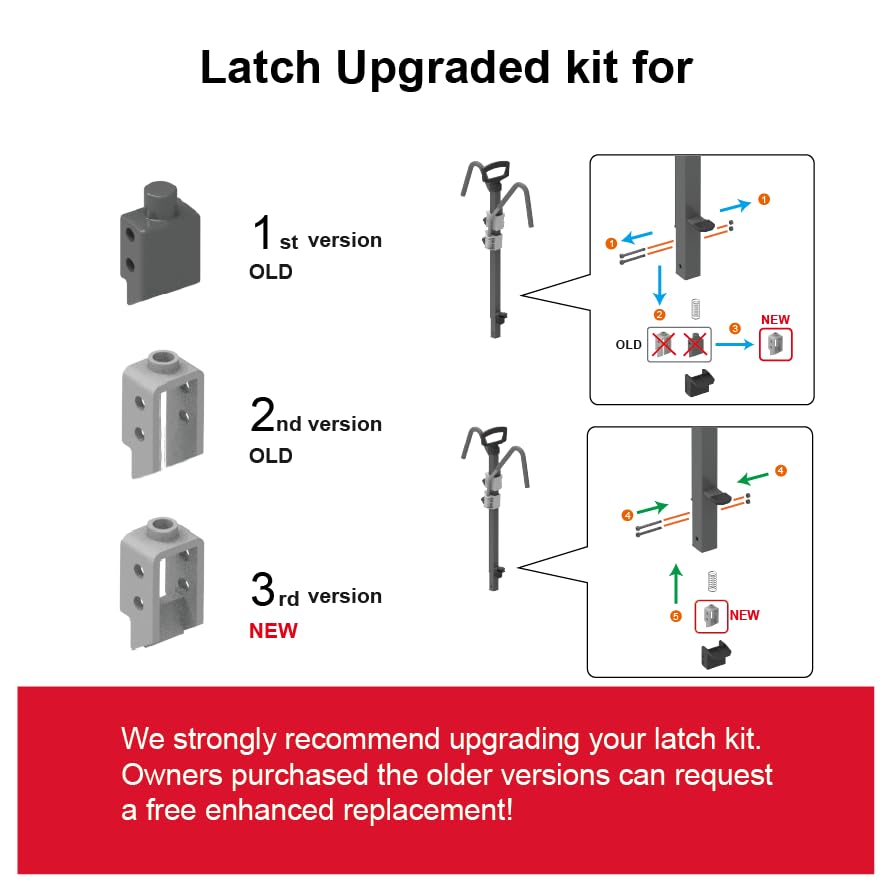 Latch Upgraded kit for

1st version
OLD

2nd version
OLD

3rd version
NEW

1
1
2
OLD
3
NEW

4
4
5
NEW

We strongly recommend upgrading your latch kit. Owners purchased the older versions can request a free enhanced replacement!