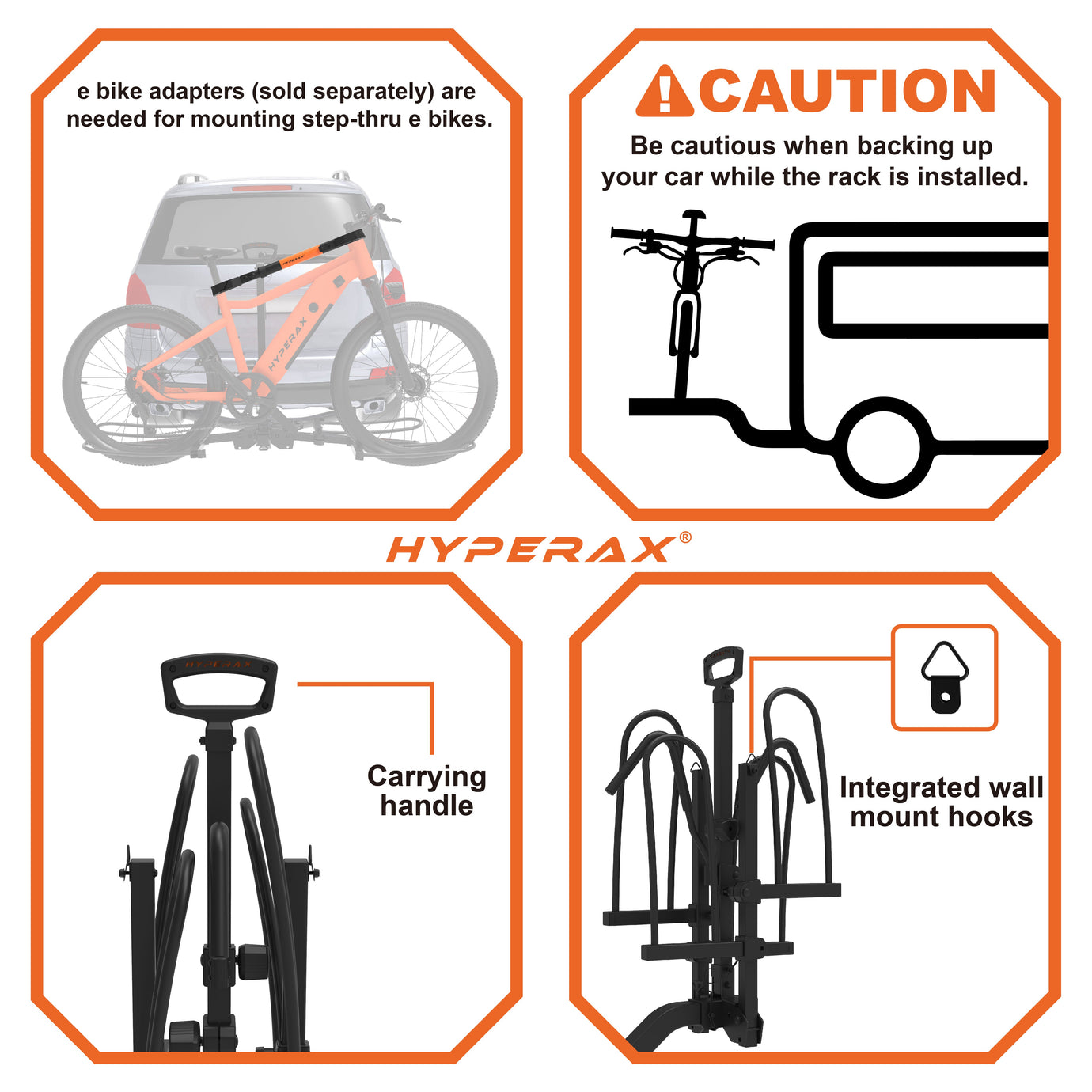 e bike adapters (sold separately) are needed for mounting step-thru e bikes.

HYPERAX

HYPERAX

CAUTION

Be cautious when backing up your car while the rack is installed.

HYPERAX®

HYPERAX

Carrying handle

Integrated wall mount hooks