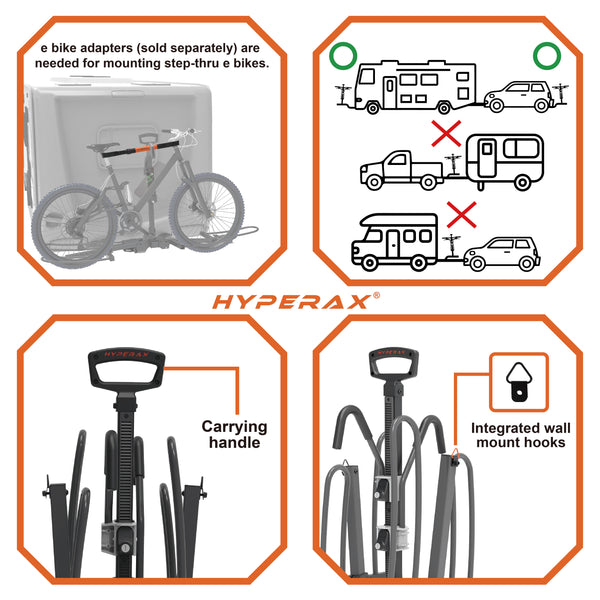 e bike adapters (sold separately) are needed for mounting step-thru e bikes.

HYPERAX®

HYPERAX

Carrying handle

HYPERAX

Integrated wall mount hooks